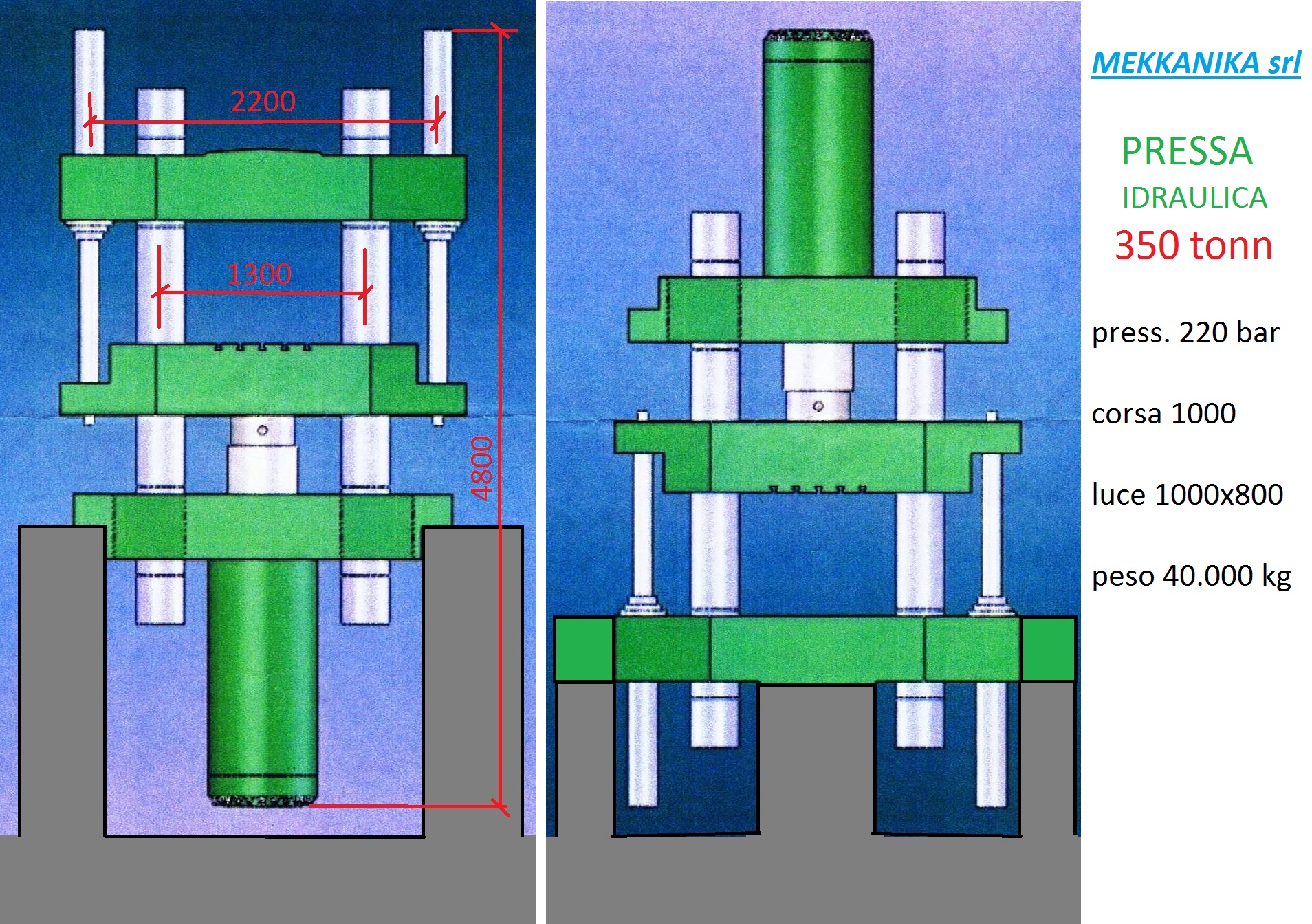 2200

1300

4800

MEKKANIKA srl

PRESSA
IDRAULICA
350 tonn

press. 220 bar

corsa 1000

luce 1000x800

peso 40.000 kg